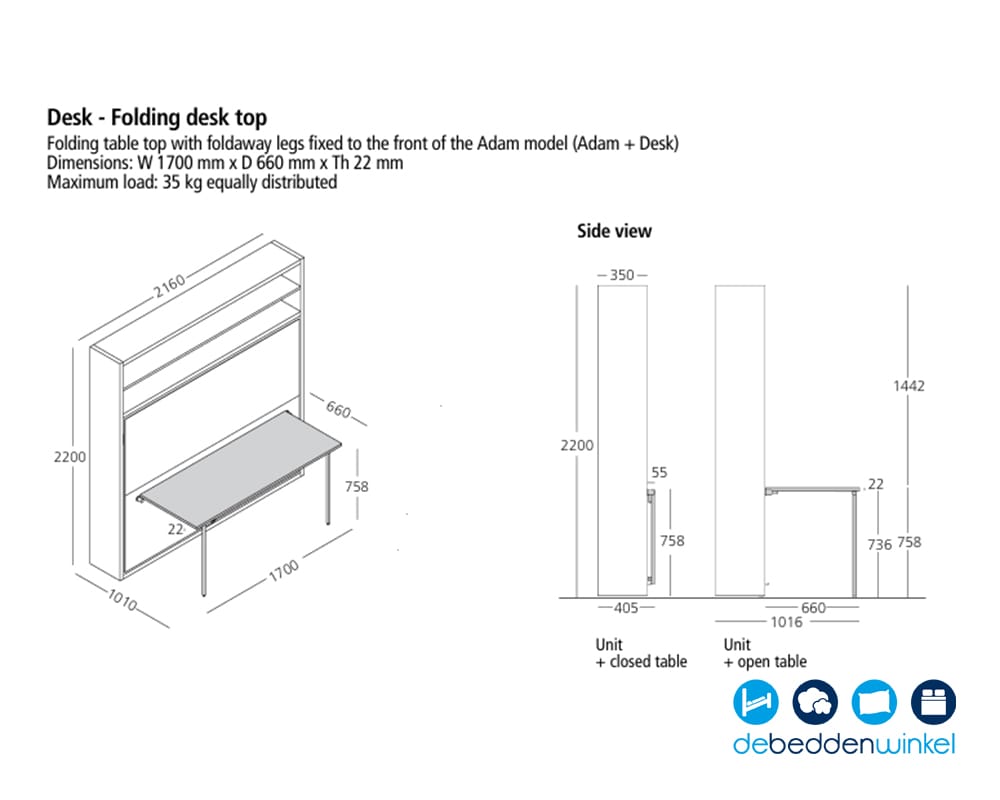 Desk - Folding desk top
Folding table top with foldaway legs fixed to the front of the Adam model (Adam + Desk)
Dimensions: W 1700 mm x D 660 mm x Th 22 mm
Maximum load: 35 kg equally distributed

2160
660
2200
758
22
1700
1010

Side view

350
2200
55
758
405
Unit
+ closed table

1442
22
736
758
660
1016
Unit
+ open table

debeddenwinkel